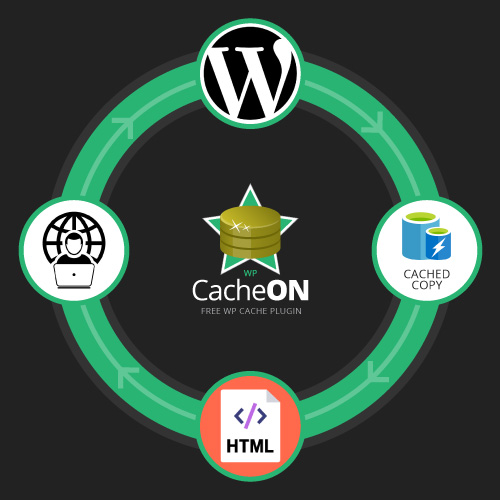 W

WP
CacheON
FREE WP CACHE PLUGIN

CACHED COPY

</>
HTML